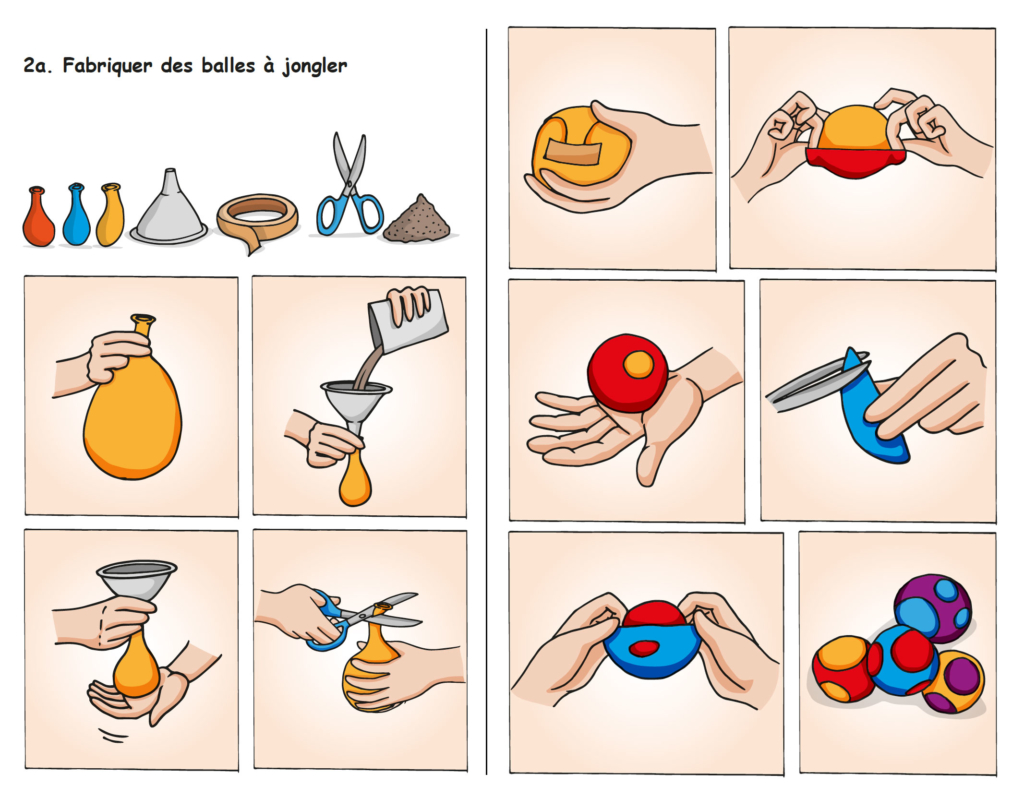 2a. Fabriquer des balles à jongler